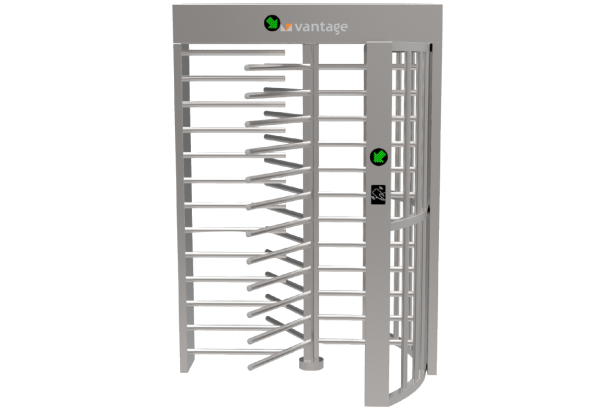 vantage